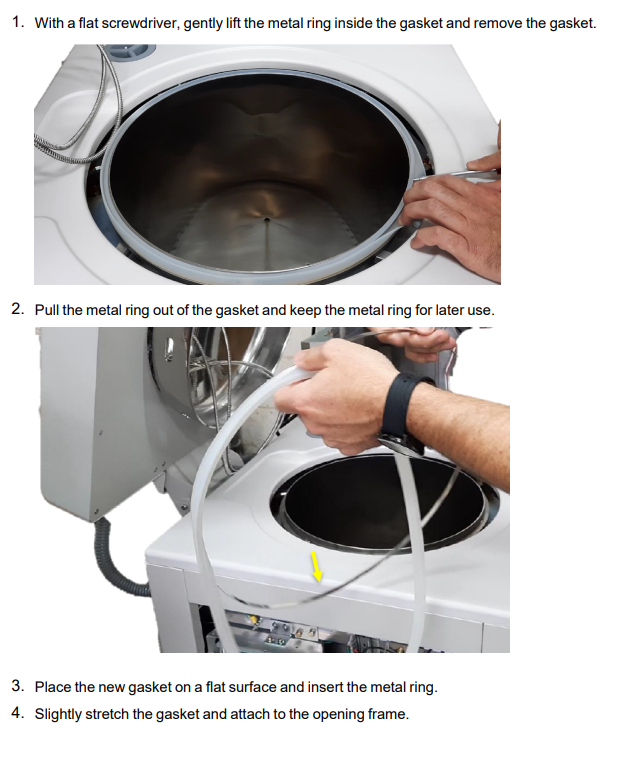 1. With a flat screwdriver, gently lift the metal ring inside the gasket and remove the gasket.

2. Pull the metal ring out of the gasket and keep the metal ring for later use.

3. Place the new gasket on a flat surface and insert the metal ring.

4. Slightly stretch the gasket and attach to the opening frame.